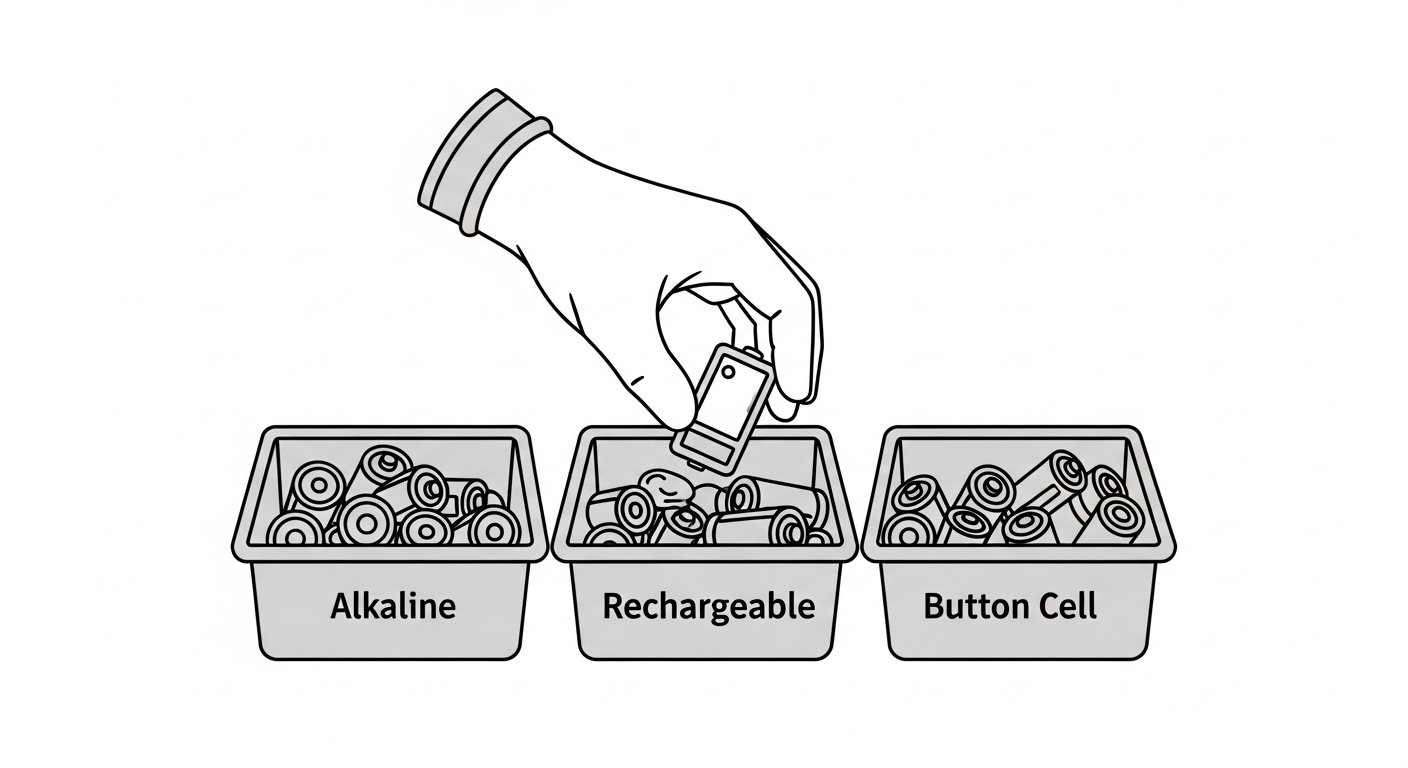 Alkaline

Rechargeable

Button Cell